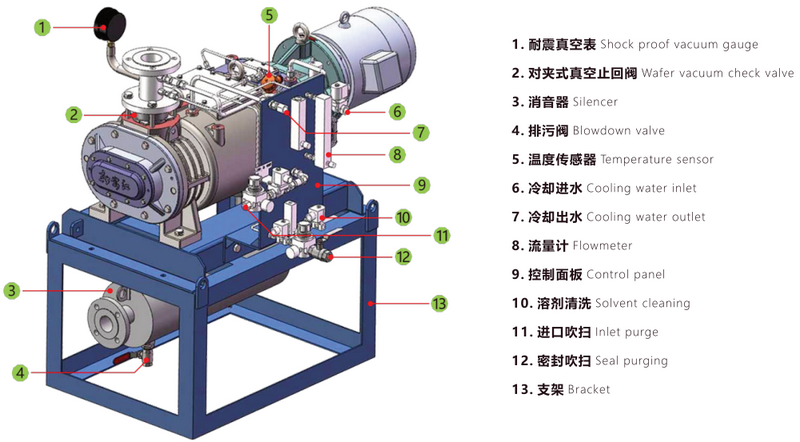 1
2
3
4
5
6
7
8
9
10
11
12
13

1. 耐震真空表 Shock proof vacuum gauge
2. 对夹式真空止回阀 Wafer vacuum check valve
3. 消音器 Silencer
4. 排污阀 Blowdown valve
5. 温度传感器 Temperature sensor
6. 冷却进水 Cooling water inlet
7. 冷却出水 Cooling water outlet
8. 流量计 Flowmeter
9. 控制面板 Control panel
10. 溶剂清洗 Solvent cleaning
11. 进口吹扫 Inlet purge
12. 密封吹扫 Seal purging
13. 支架 Bracket